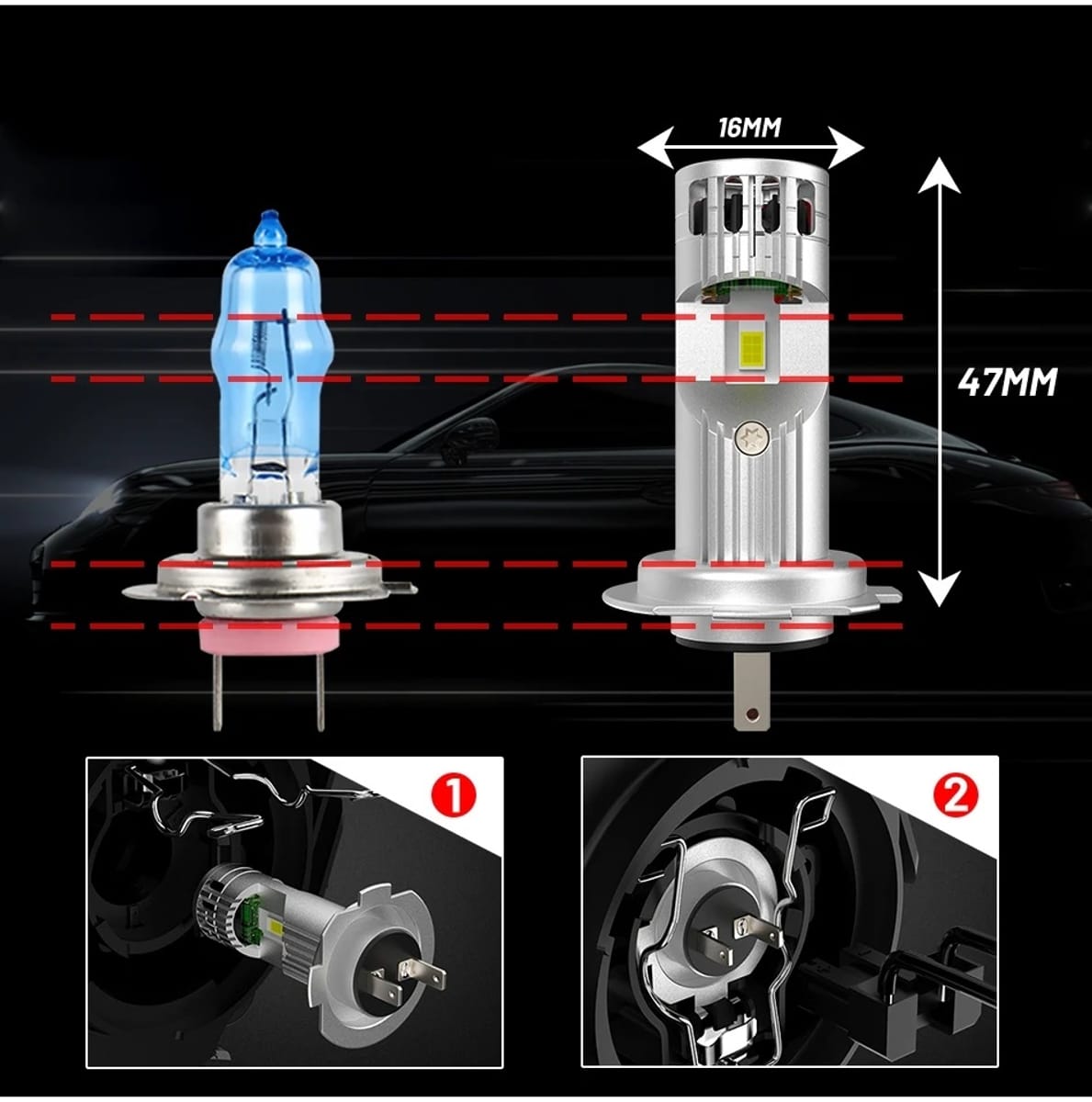 16MM

47MM

1

2