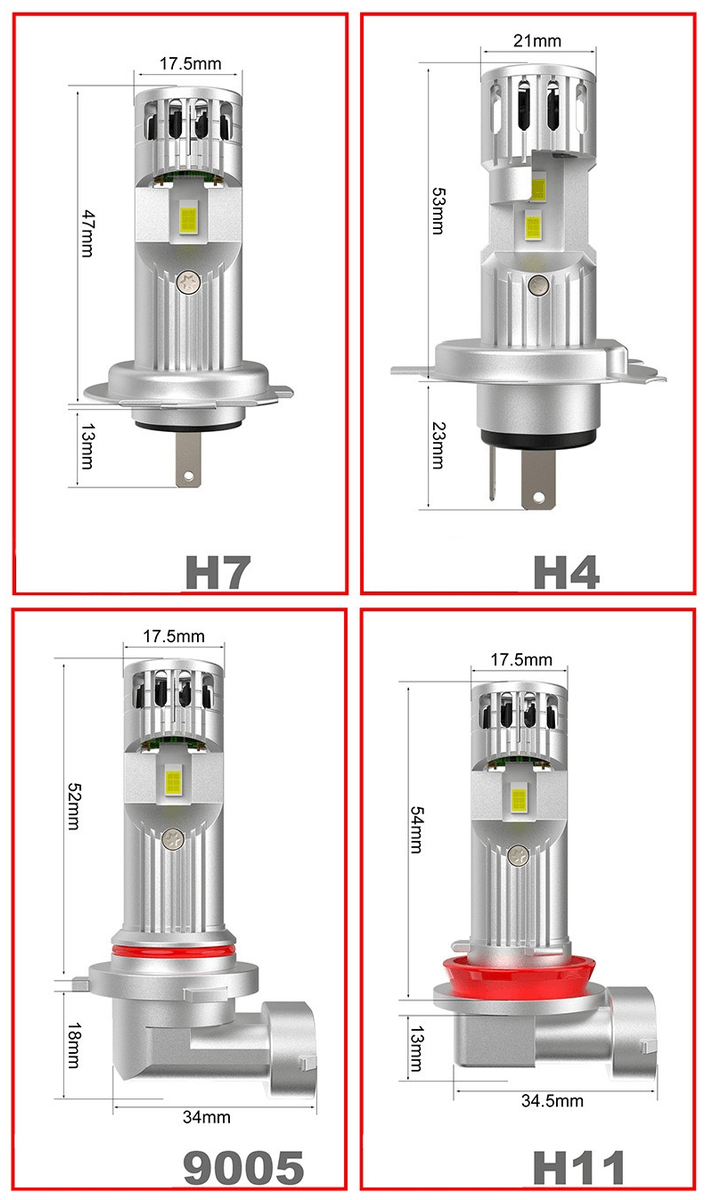 17.5mm
47mm
13mm
H7

21mm
53mm
23mm
H4

17.5mm
52mm
18mm
34mm
9005

17.5mm
54mm
13mm
34.5mm
H11