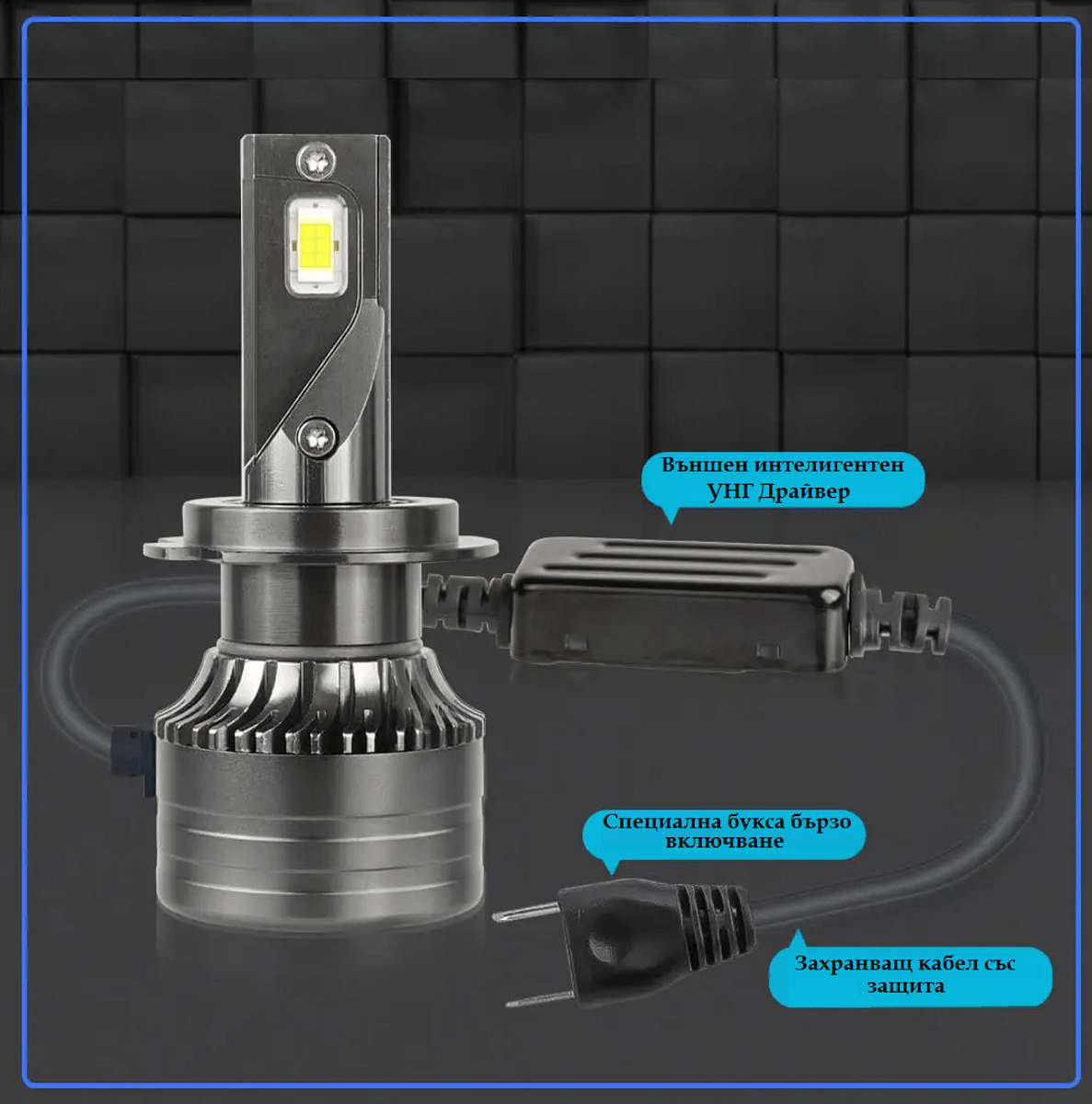 Външен интелигентен УНГ Драйвер

Специална букса бързо включване

Захранващ кабел със защита