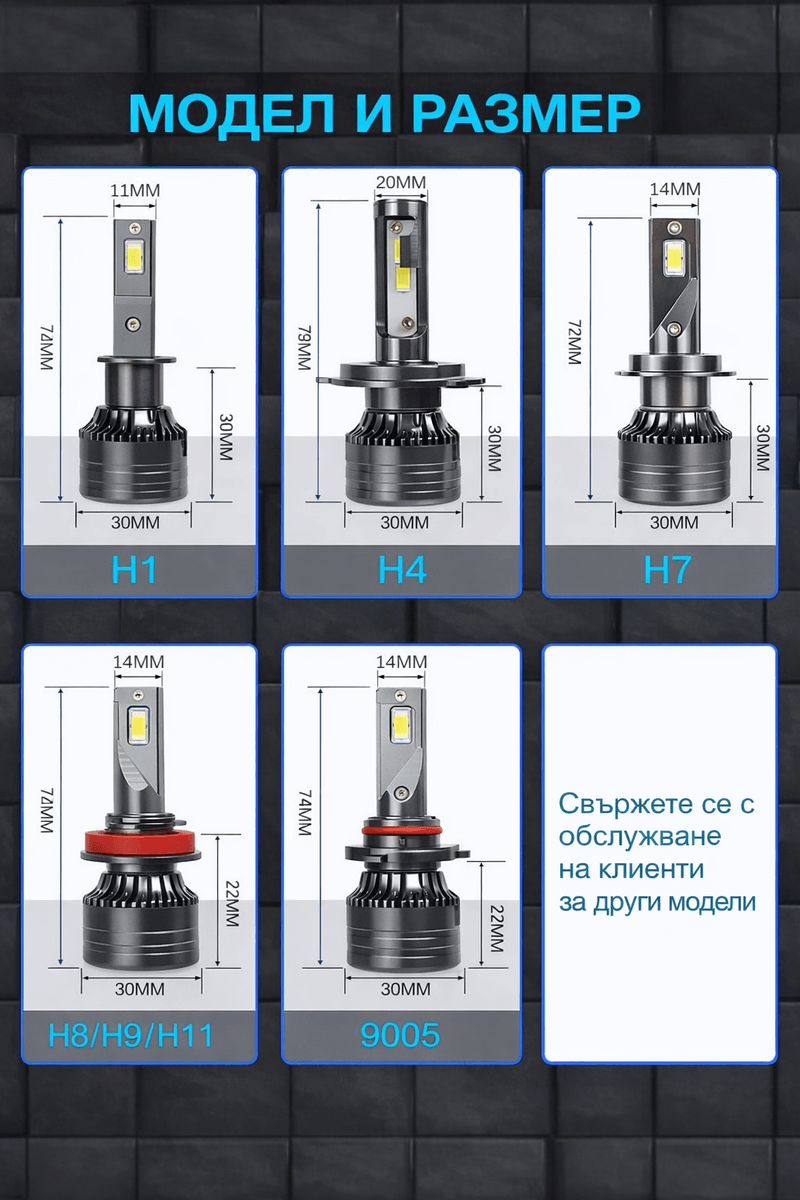 МОДЕЛ И РАЗМЕР

11MM
74MM
30MM
30MM
H1

20MM
79MM
30MM
30MM
H4

14MM
72MM
30MM
30MM
H7

14MM
72MM
22MM
30MM
H8/H9/H11

14MM
74MM
22MM
30MM
9005

Свържете се с обслужване на клиенти за други модели