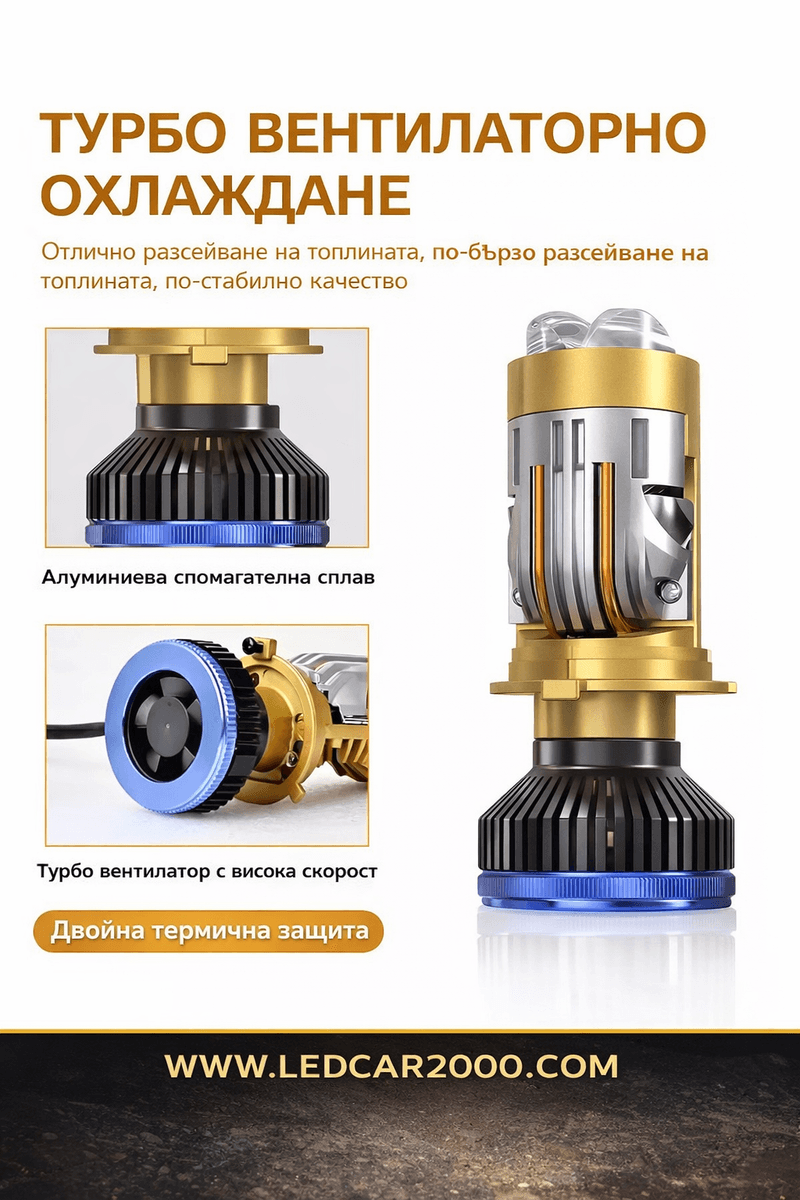 ТУРБО ВЕНТИЛАТОРНО ОХЛАЖДАНЕ

Отлично разсейване на топлината, по-бързо разсейване на топлината, по-стабилно качество

Алуминиева спомагателна сплав

Турбо вентилатор с висока скорост

Двойна термична защита

WWW.LEDCAR2000.COM