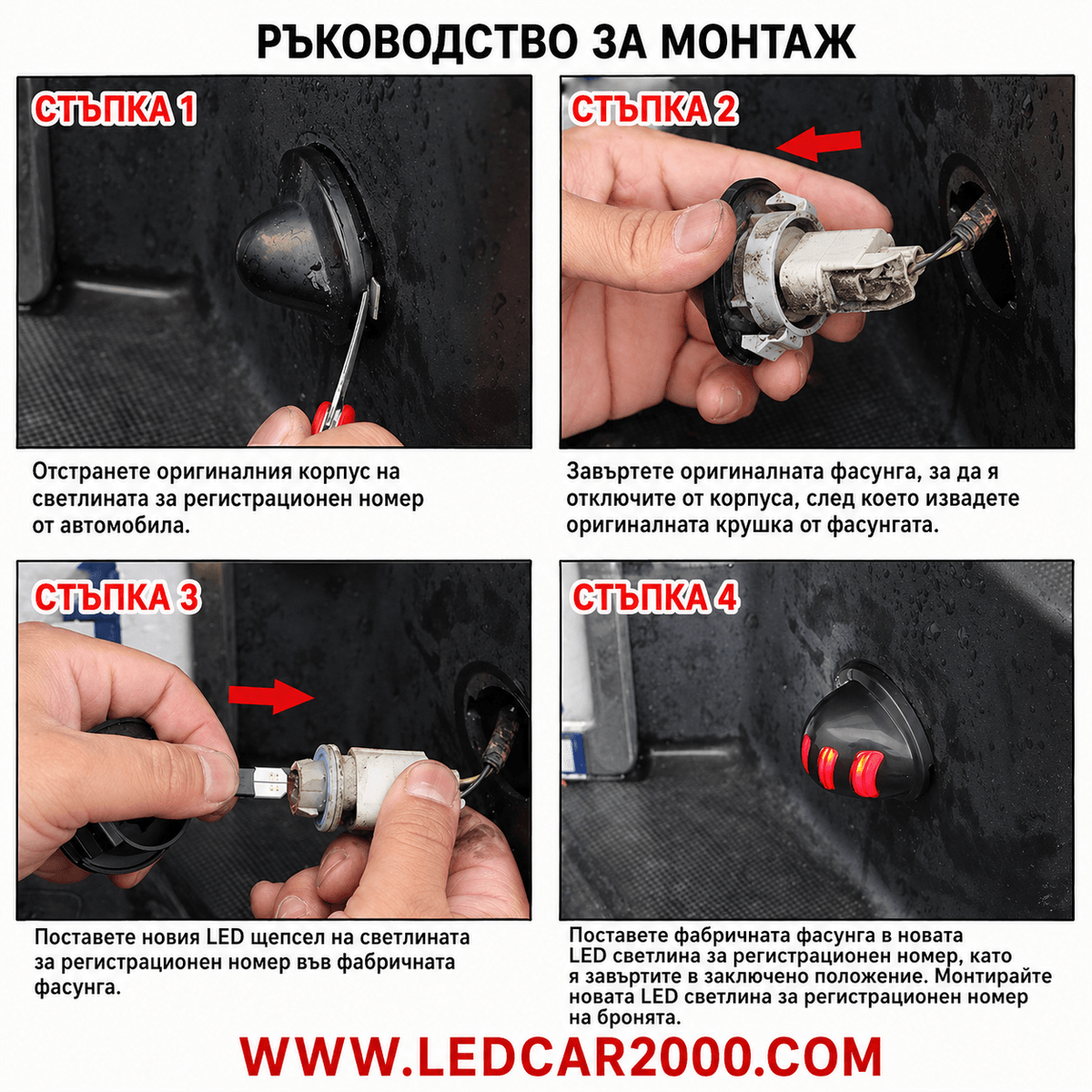 РЪКОВОДСТВО ЗА МОНТАЖ

СТЪПКА 1

Отстранете оригиналния корпус на светлината за регистрационен номер от автомобила.

СТЪПКА 2

Завъртете оригиналната фасунга, за да я отключите от корпуса, след което извадете оригиналната крушка от фасунгата.

СТЪПКА 3

Поставете новия LED щепсел на светлината за регистрационен номер във фабричната фасунга.

СТЪПКА 4

Поставете фабричната фасунга в новата LED светлина за регистрационен номер, като я завъртите в заключено положение. Монтирайте новата LED светлина за регистрационен номер на бронята.

WWW.LEDCAR2000.COM