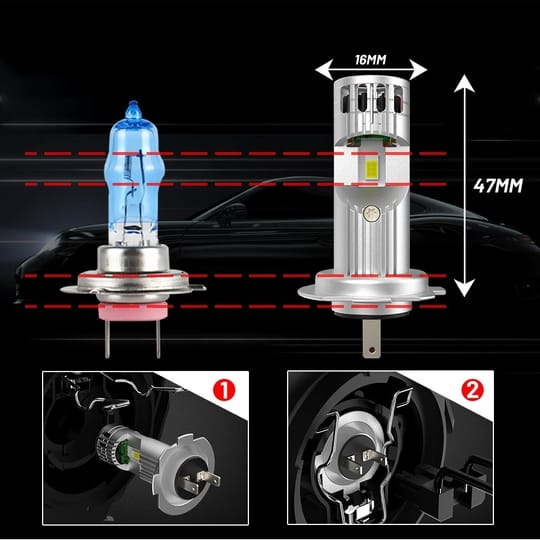 16MM

47MM

1

2