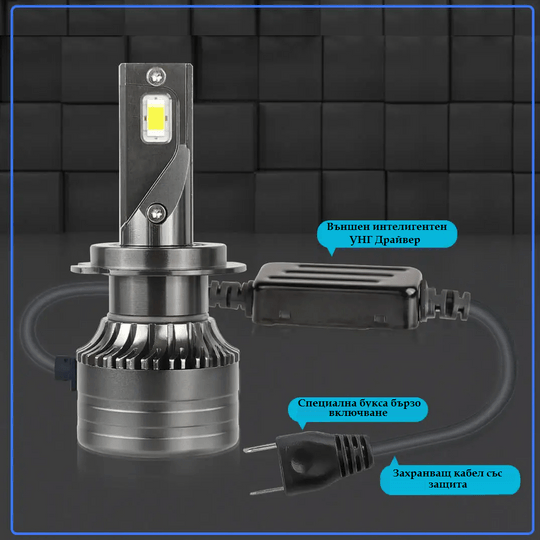 Външен интелигентен УНГ Драйвер

Специална букса бързо включване

Захранващ кабел със защита