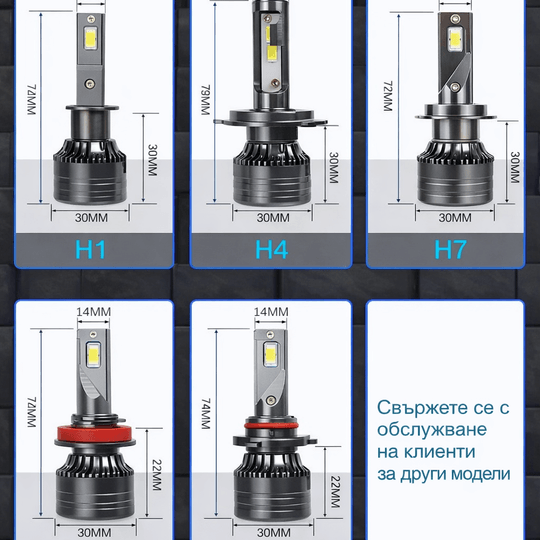 74MM
30MM
30MM
H1

79MM
30MM
30MM
H4

72MM
30MM
30MM
H7

14MM
74MM
22MM
30MM

14MM
74MM
22MM
30MM

Свържете се с обслужване на клиенти за други модели