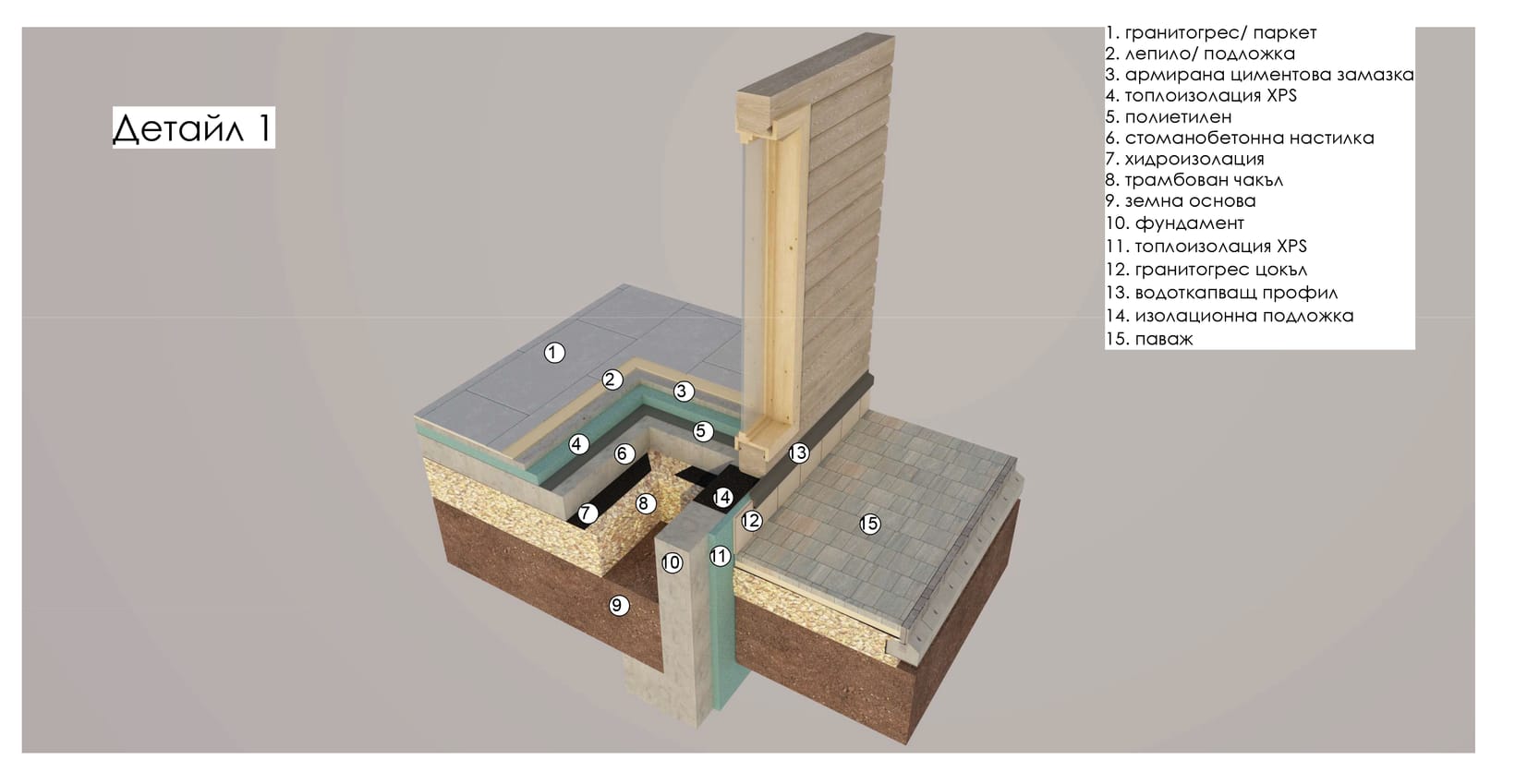 Детайл 1

1. гранитогрес/ паркет
2. лепило/ подложка
3. армирана циментова замазка
4. топлоизолация XPS
5. полиетилен
6. стоманобетонна настилка
7. хидроизолация
8. трамбован чакъл
9. земна основа
10. фундамент
11. топлоизолация XPS
12. гранитогрес цокъл
13. водоткапващ профил
14. изолационна подложка
15. паваж

1
2
3
4
5
6
7
8
9
10
11
12
13
14
15