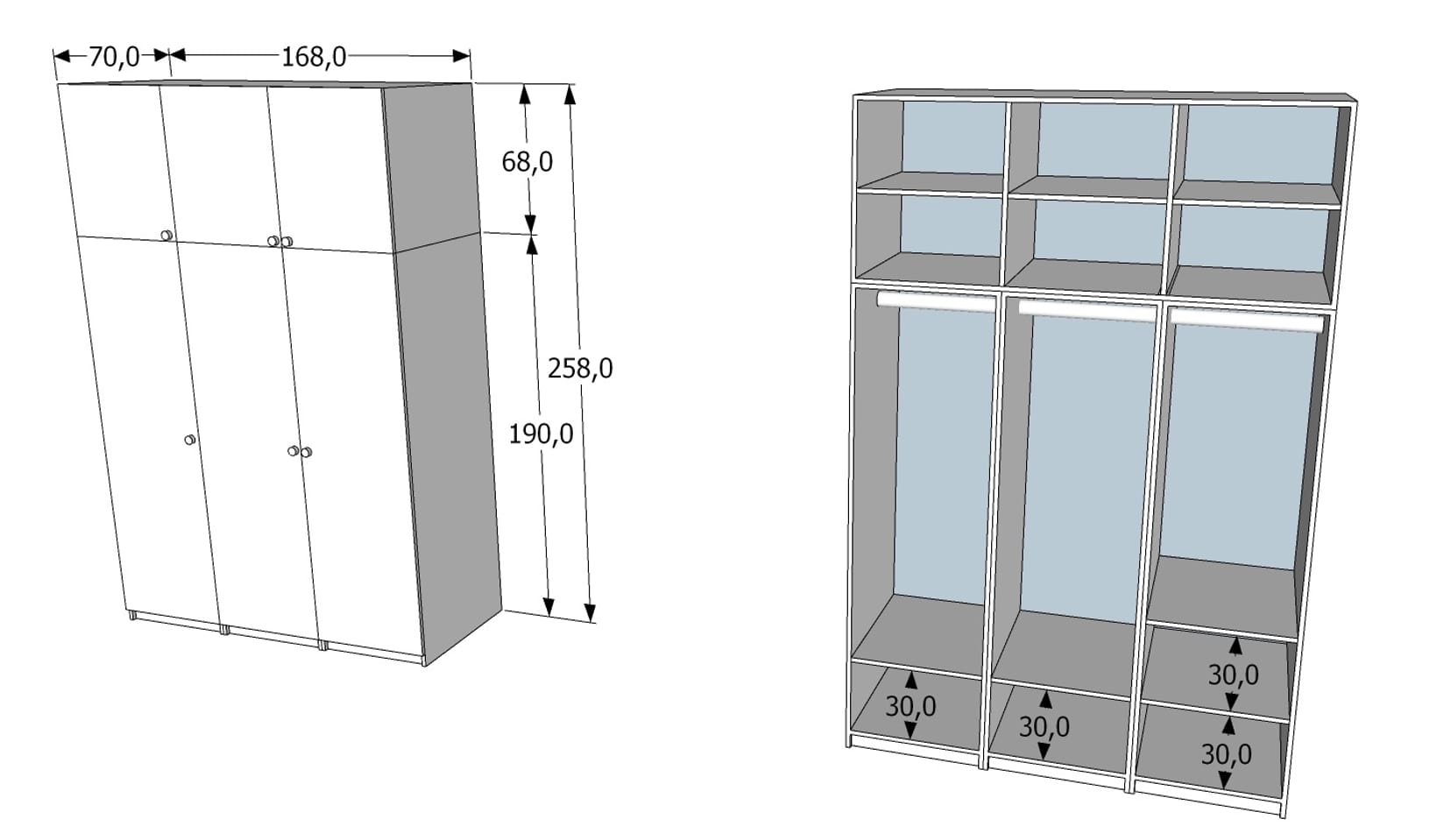 70,0
168,0
68,0
258,0
190,0

30,0
30,0
30,0
30,0